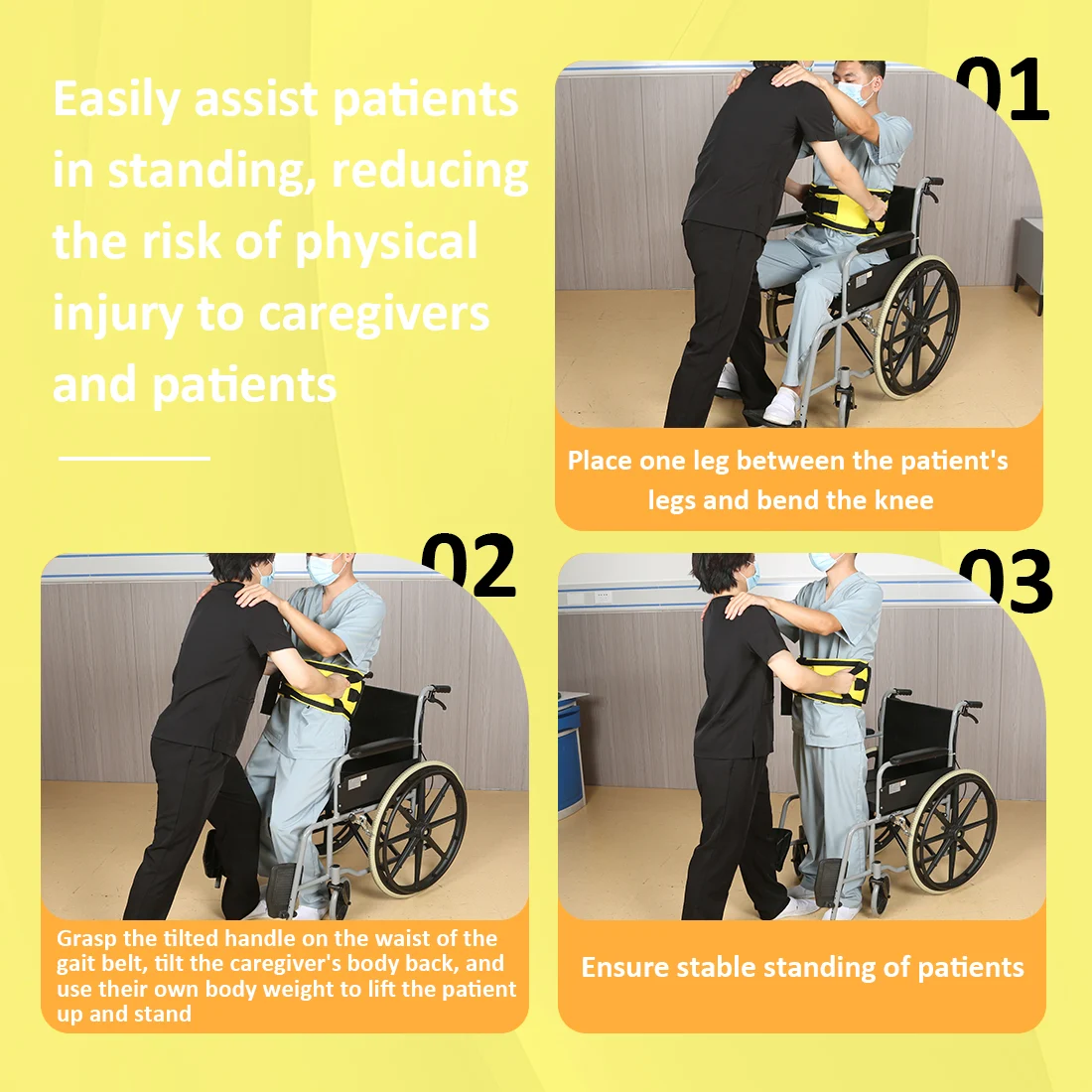 Easily assist patients in standing, reducing the risk of physical injury to caregivers and patients

01

Place one leg between the patient's legs and bend the knee

02

Grasp the tilted handle on the waist of the gait belt, tilt the caregiver's body back, and use their own body weight to lift the patient up and stand

03

Ensure stable standing of patients