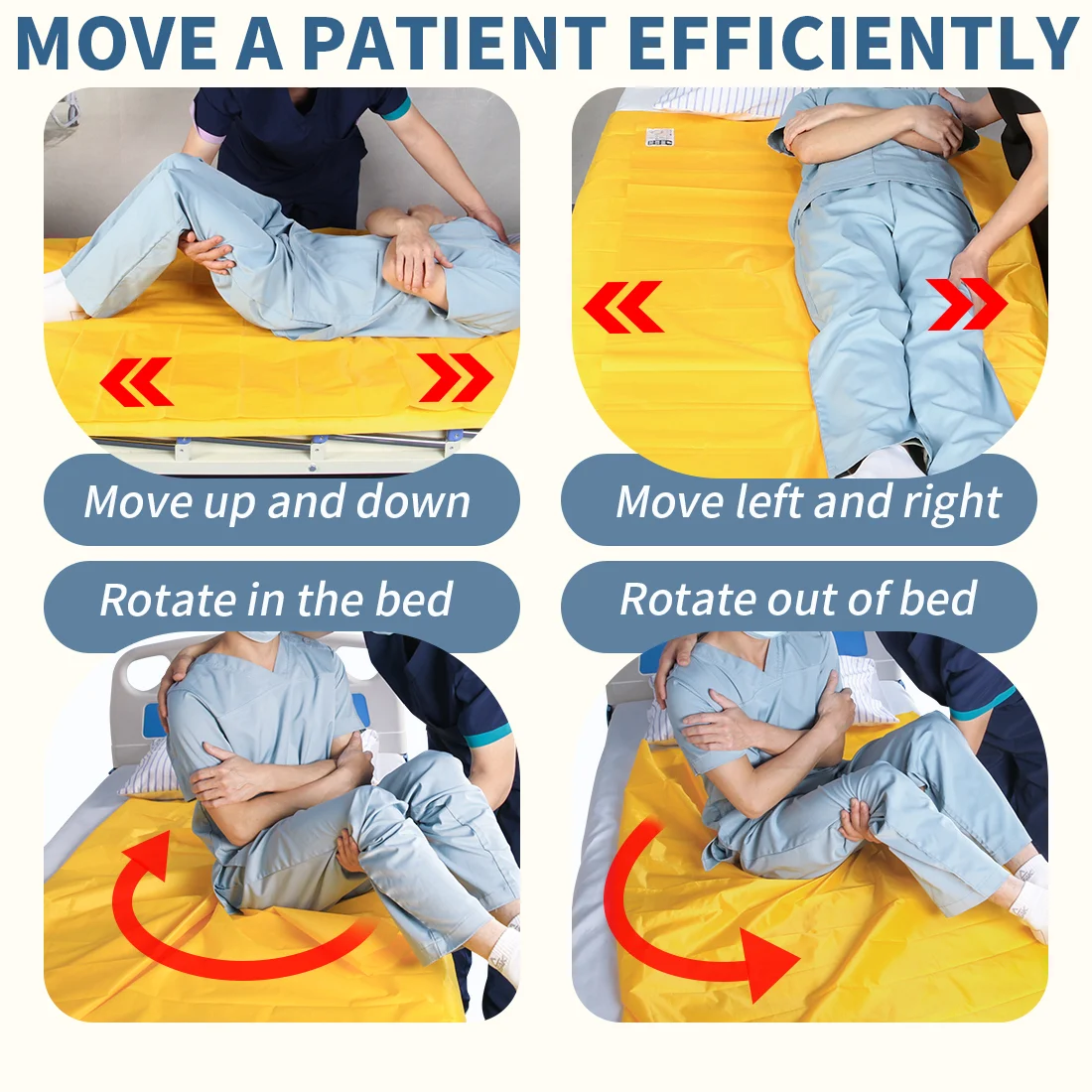 MOVE A PATIENT EFFICIENTLY

Move up and down

Move left and right

Rotate in the bed

Rotate out of bed