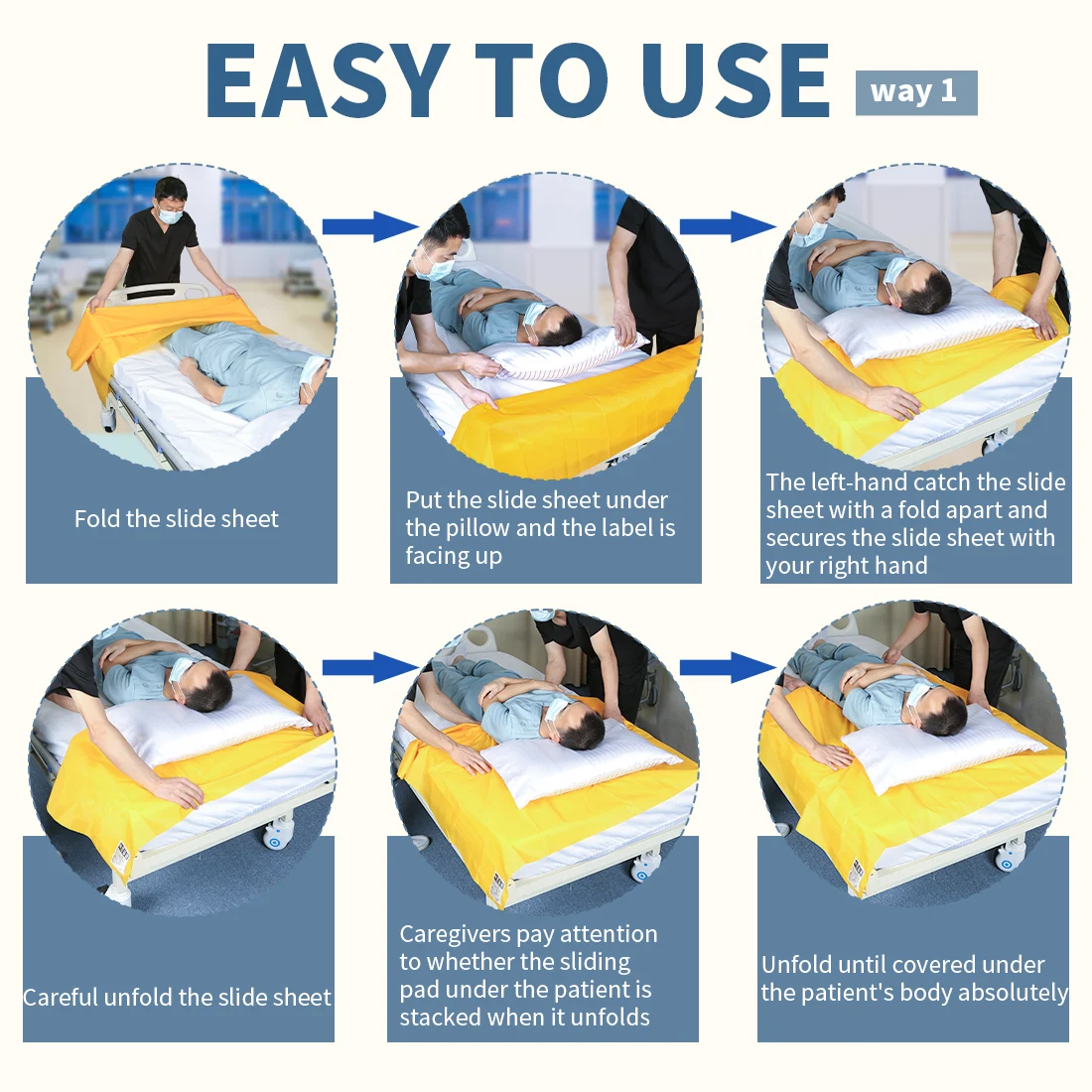 EASY TO USE way 1

Fold the slide sheet

Put the slide sheet under the pillow and the label is facing up

The left-hand catch the slide sheet with a fold apart and secures the slide sheet with your right hand

Careful unfold the slide sheet

Caregivers pay attention to whether the sliding pad under the patient is stacked when it unfolds

Unfold until covered under the patient's body absolutely