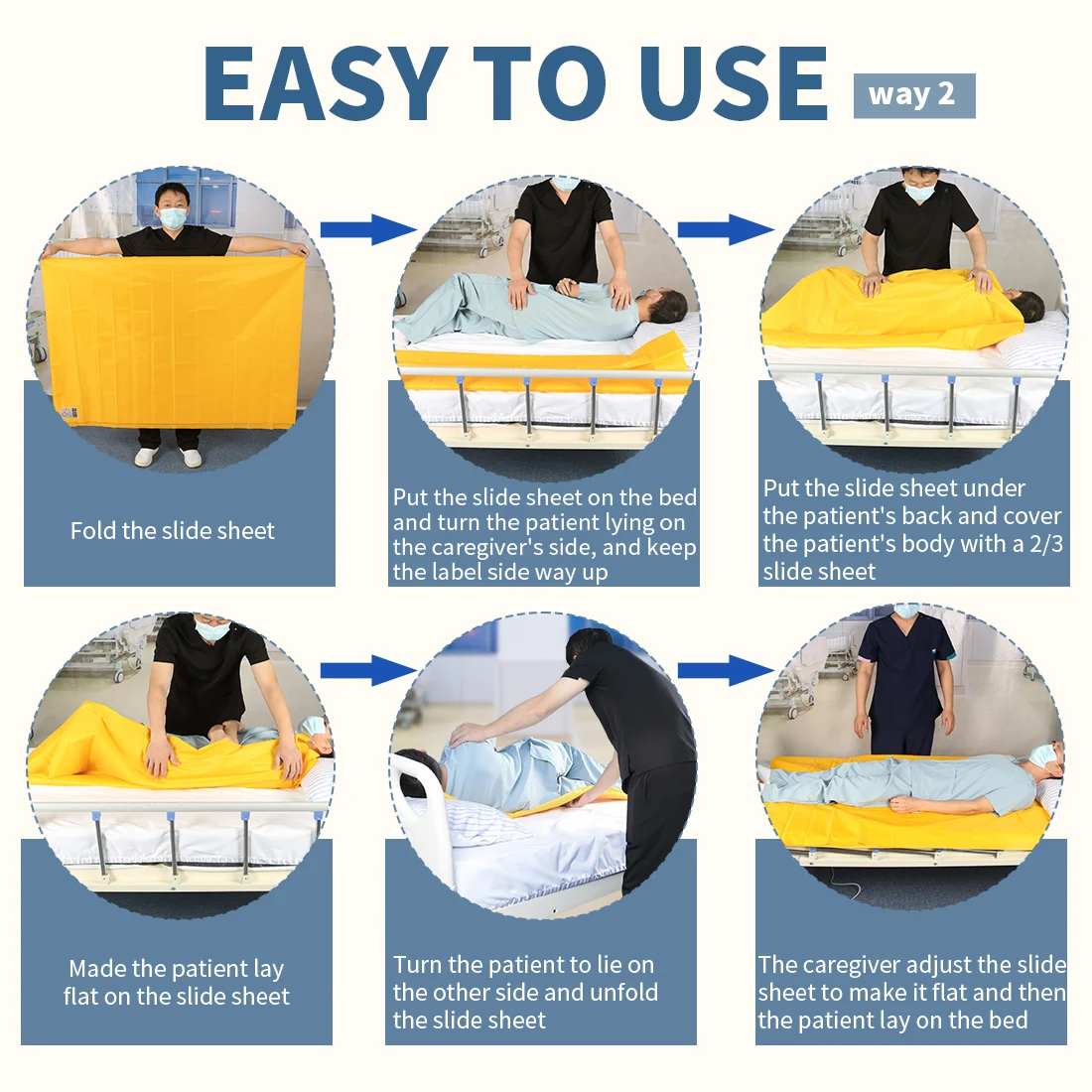 EASY TO USE way 2

Fold the slide sheet

Put the slide sheet on the bed and turn the patient lying on the caregiver's side, and keep the label side way up

Put the slide sheet under the patient's back and cover the patient's body with a 2/3 slide sheet

Made the patient lay flat on the slide sheet

Turn the patient to lie on the other side and unfold the slide sheet

The caregiver adjust the slide sheet to make it flat and then the patient lay on the bed