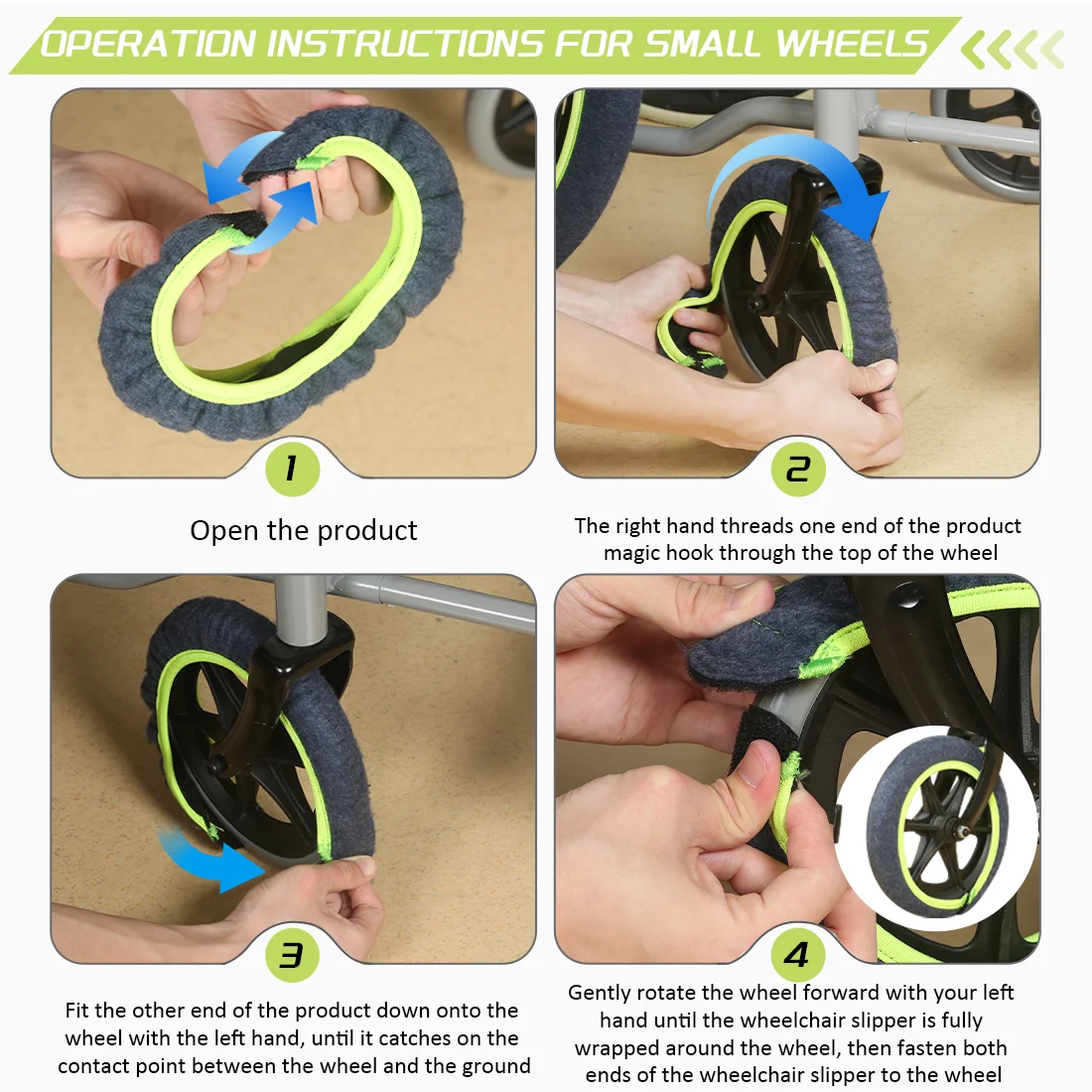 OPERATION INSTRUCTIONS FOR SMALL WHEELS

1

Open the product

2

The right hand threads one end of the product magic hook through the top of the wheel

3

Fit the other end of the product down onto the wheel with the left hand, until it catches on the contact point between the wheel and the ground

4

Gently rotate the wheel forward with your left hand until the wheelchair slipper is fully wrapped around the wheel, then fasten both ends of the wheelchair slipper to the wheel