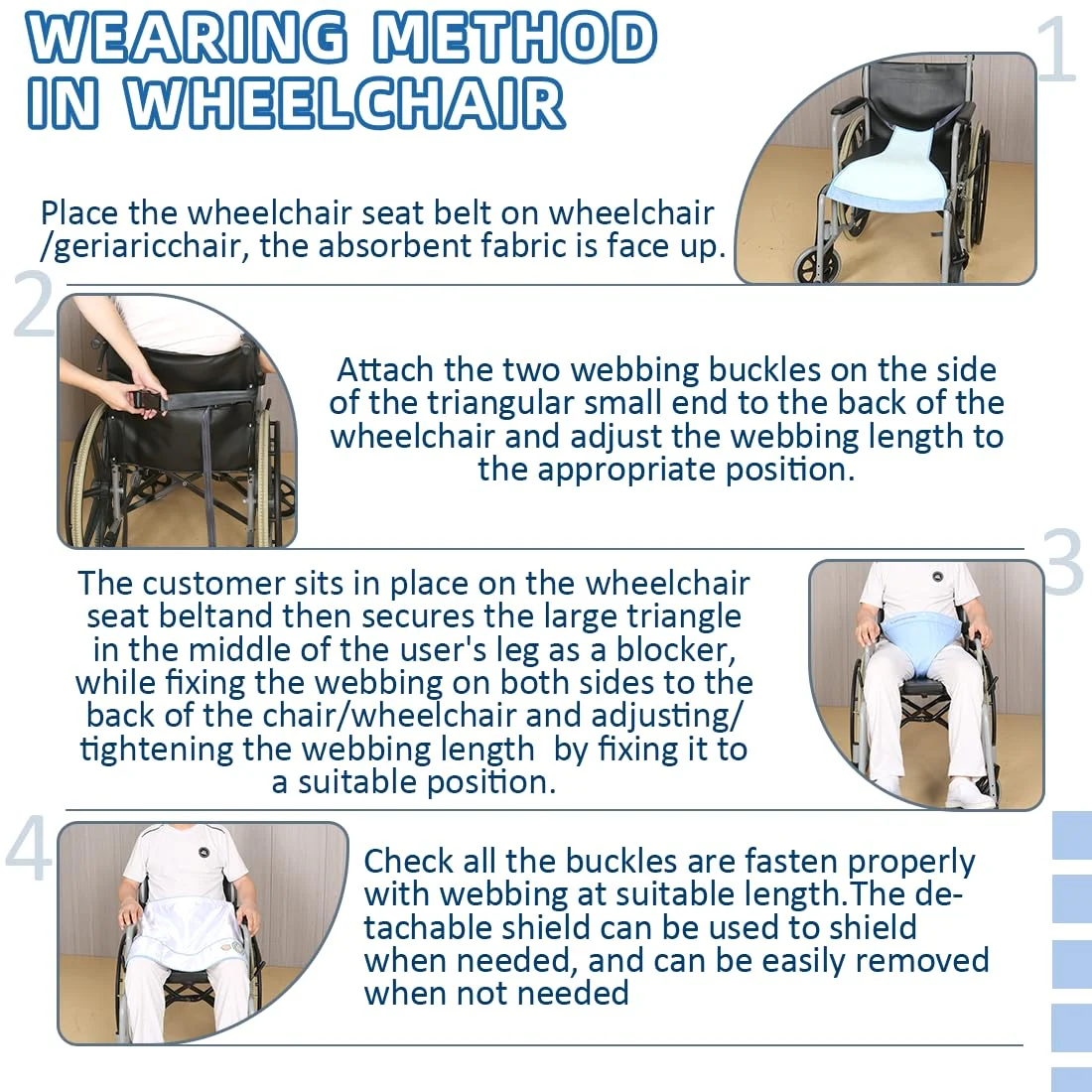 WEARING METHOD IN WHEELCHAIR

1

Place the wheelchair seat belt on wheelchair /geriaricchair, the absorbent fabric is face up.

2

Attach the two webbing buckles on the side of the triangular small end to the back of the wheelchair and adjust the webbing length to the appropriate position.

3

The customer sits in place on the wheelchair seat beltand then secures the large triangle in the middle of the user's leg as a blocker, while fixing the webbing on both sides to the back of the chair/wheelchair and adjusting/ tightening the webbing length by fixing it to a suitable position.

4

Check all the buckles are fasten properly with webbing at suitable length.The detachable shield can be used to shield when needed, and can be easily removed when not needed